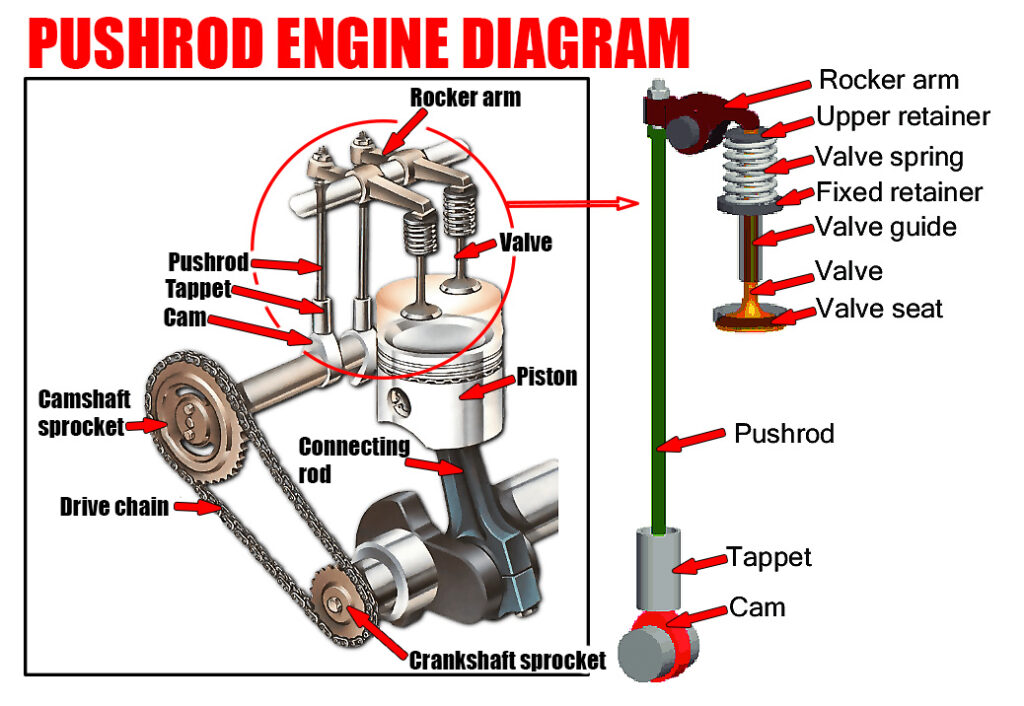 PUSHROD ENGINE DIAGRAM

Rocker arm
Pushrod
Tappet
Cam
Valve
Piston
Camshaft sprocket
Connecting rod
Drive chain
Crankshaft sprocket

Rocker arm
Upper retainer
Valve spring
Fixed retainer
Valve guide
Valve
Valve seat
Pushrod
Tappet
Cam